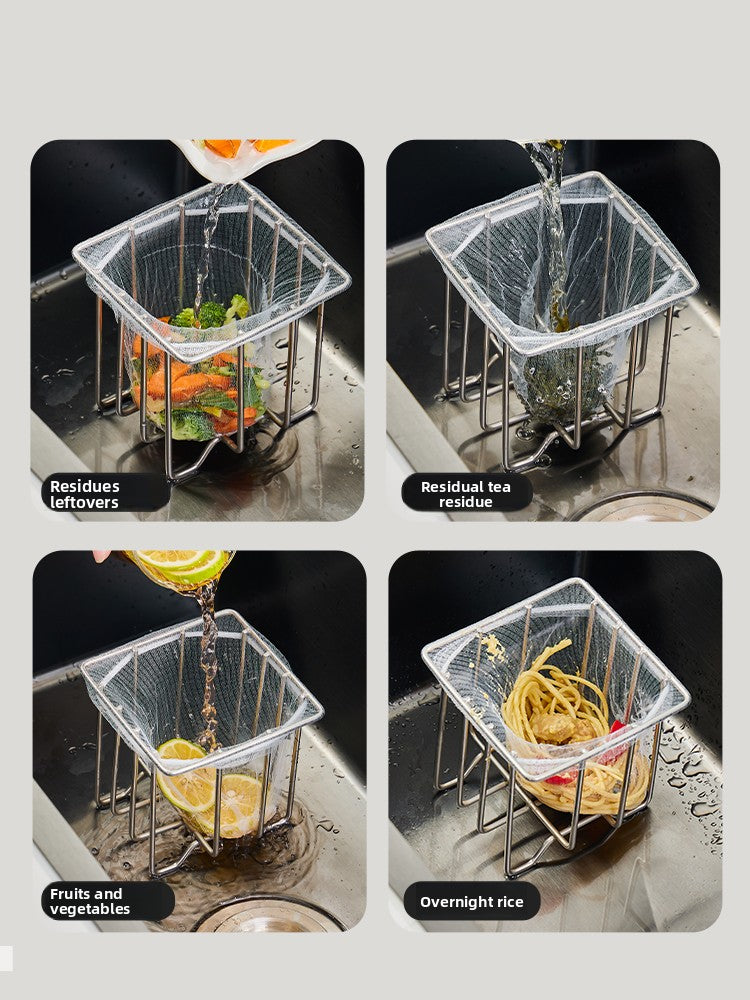 Residues leftovers

Residual tea residue

Fruits and vegetables

Overnight rice