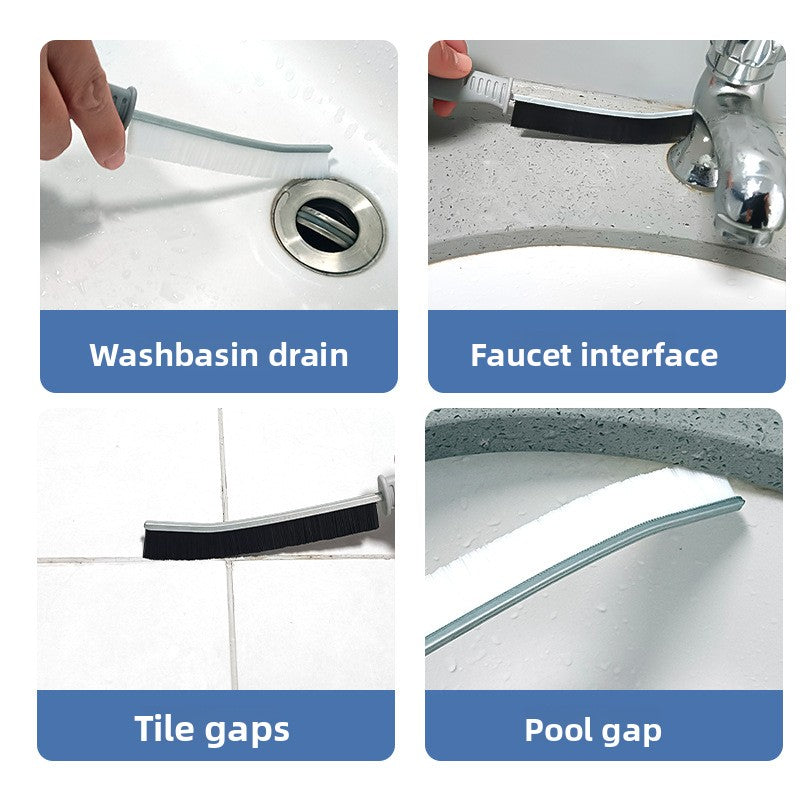 Washbasin drain

Faucet interface

Tile gaps

Pool gap