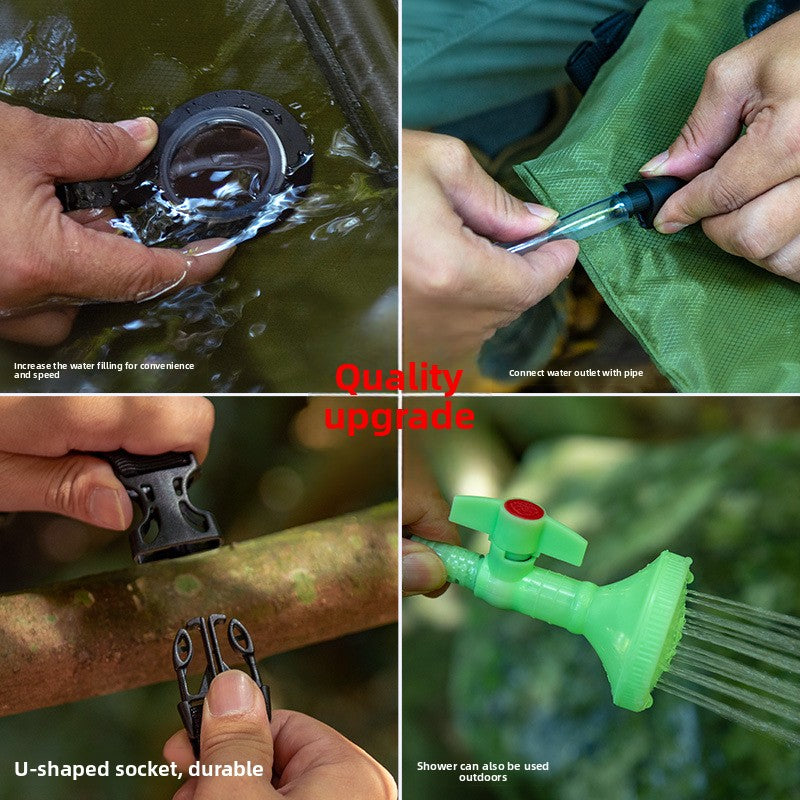 Increase the water filling for convenience and speed

Connect water outlet with pipe

Quality upgrade

U-shaped socket, durable

Shower can also be used outdoors